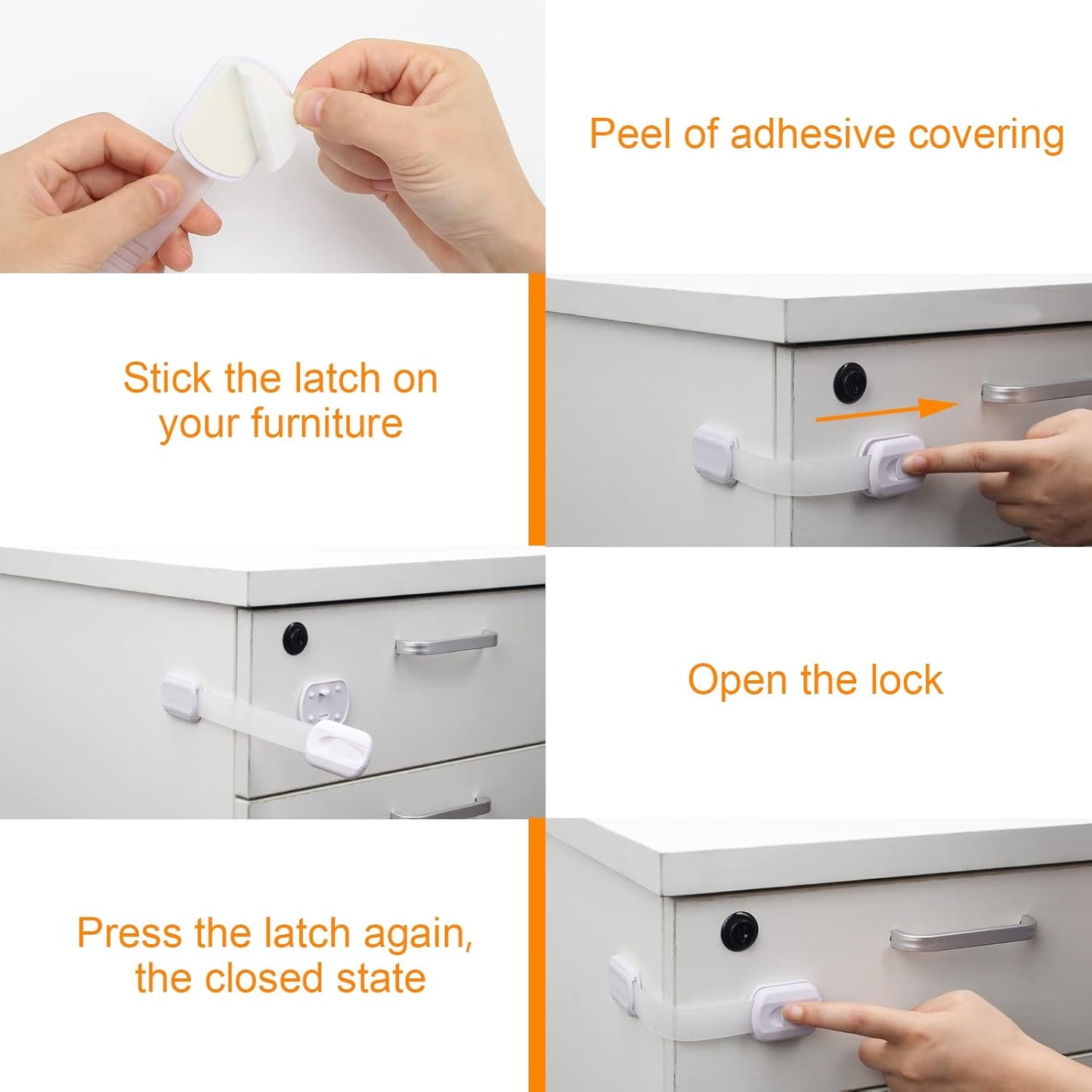 Peel of adhesive covering

Stick the latch on your furniture

Open the lock

Press the latch again, the closed state